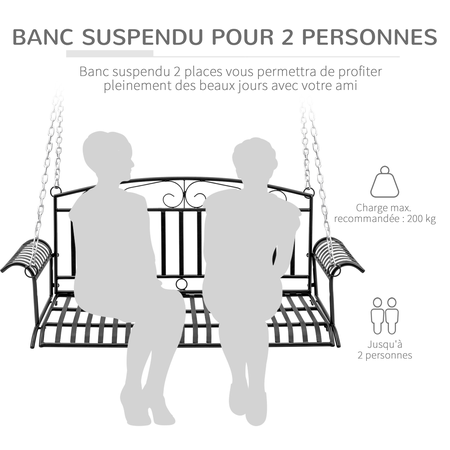 BANC SUSPENDU POUR 2 PERSONNES

Banc suspendu 2 places vous permettra de profiter pleinement des beaux jours avec votre ami

Charge max. recommandée : 200 kg

Jusqu'à 2 personnes