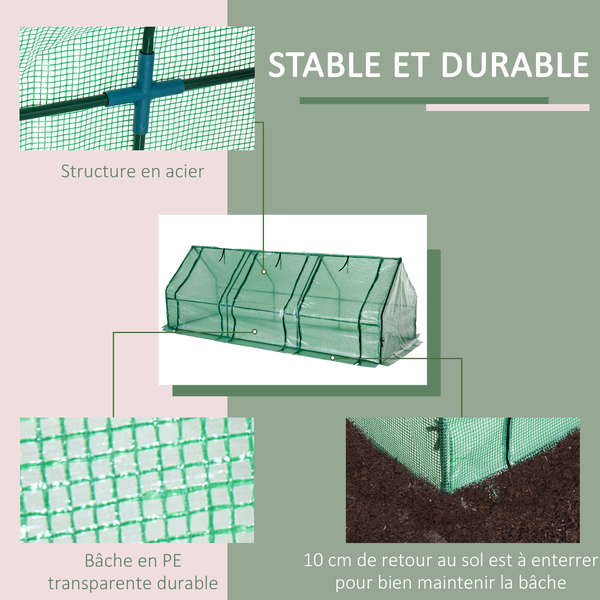 STABLE ET DURABLE

Structure en acier

Bâche en PE transparente durable

10 cm de retour au sol est à enterrer pour bien maintenir la bâche