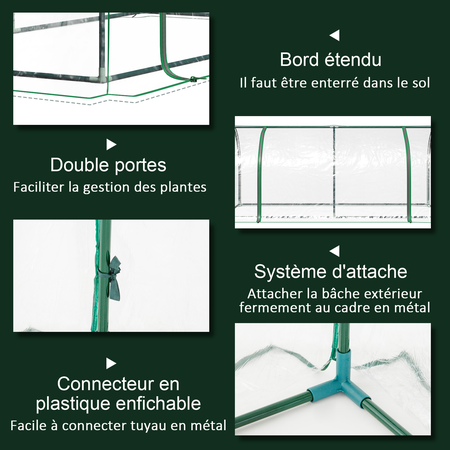 Bord étendu
Il faut être enterré dans le sol

Double portes
Faciliter la gestion des plantes

Système d'attache
Attacher la bâche extérieur fermement au cadre en métal

Connecteur en plastique enfichable
Facile à connecter tuyau en métal