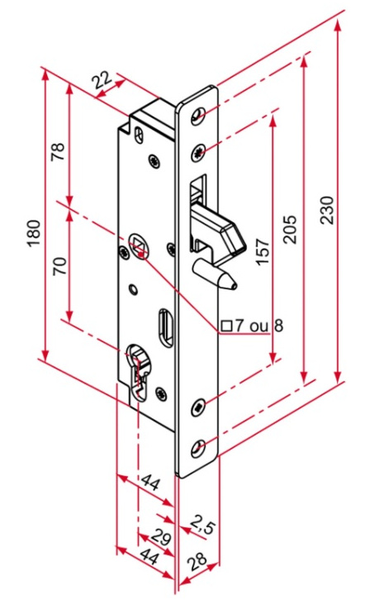 22
78
180
70
□7 ou 8
157
205
230
44
2,5
29
44
28