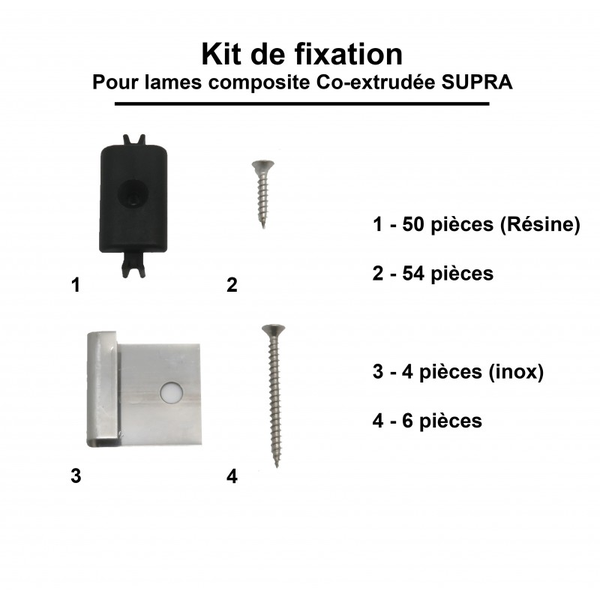 Kit de fixation
Pour lames composite Co-extrudée SUPRA

1

2

1 - 50 pièces (Résine)

2 - 54 pièces

3

4

3 - 4 pièces (inox)

4 - 6 pièces