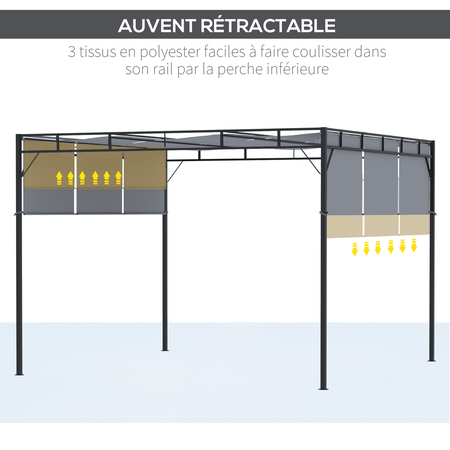 AUVENT RÉTRACTABLE

3 tissus en polyester faciles à faire coulisser dans son rail par la perche inférieure