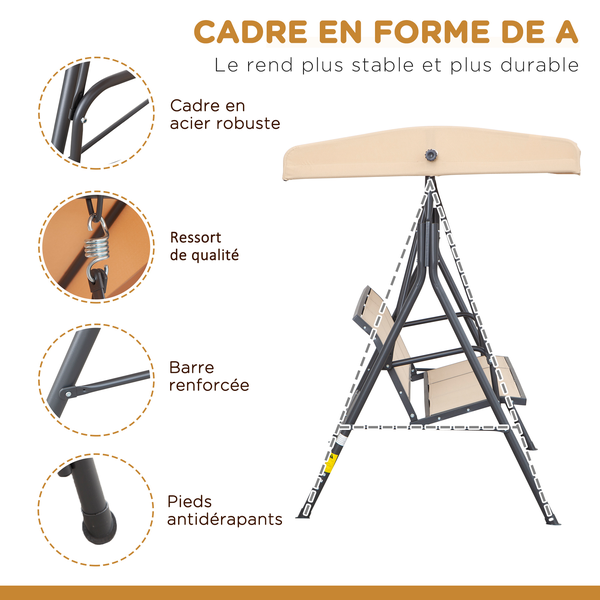 CADRE EN FORME DE A
Le rend plus stable et plus durable

Cadre en acier robuste

Ressort de qualité

Barre renforcée

Pieds antidérapants