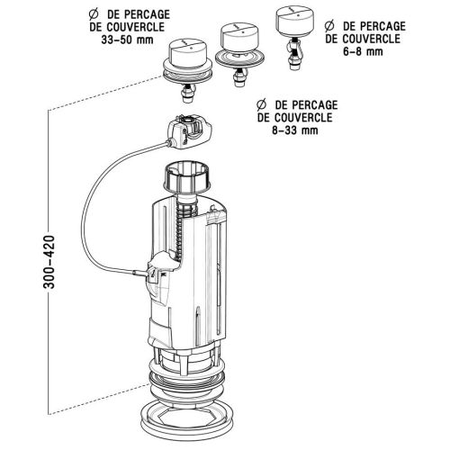 Ø DE PERCAGE DE COUVERCLE 33-50 mm

Ø DE PERCAGE DE COUVERCLE 6-8 mm

Ø DE PERCAGE DE COUVERCLE 8-33 mm

300-420