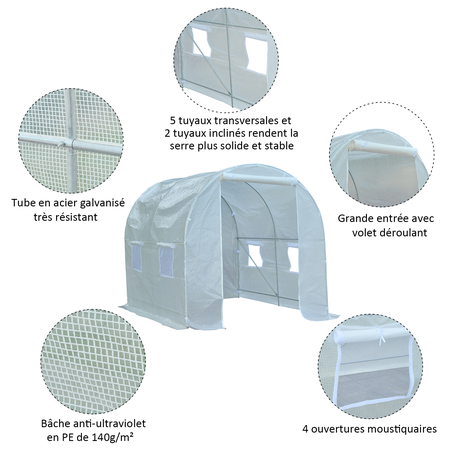 5 tuyaux transversales et 2 tuyaux inclinés rendent la serre plus solide et stable

Tube en acier galvanisé très résistant

Grande entrée avec volet déroulant

Bâche anti-ultraviolet en PE de 140g/m²

4 ouvertures moustiquaires