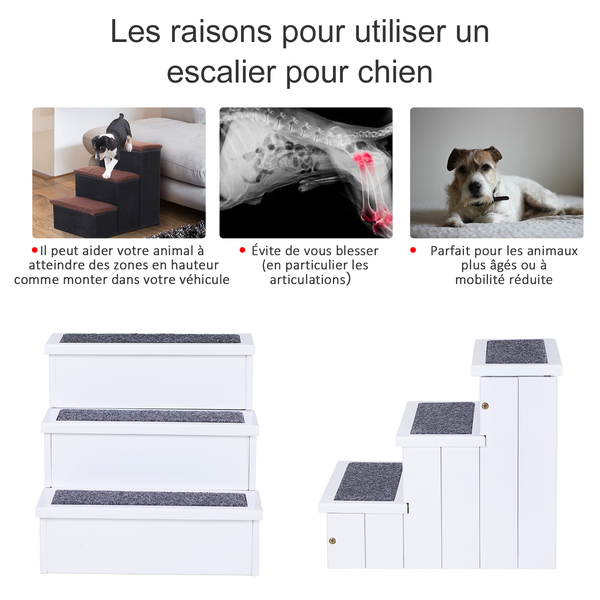 Les raisons pour utiliser un escalier pour chien

• Il peut aider votre animal à atteindre des zones en hauteur comme monter dans votre véhicule

• Évite de vous blesser (en particulier les articulations)

• Parfait pour les animaux plus âgés ou à mobilité réduite