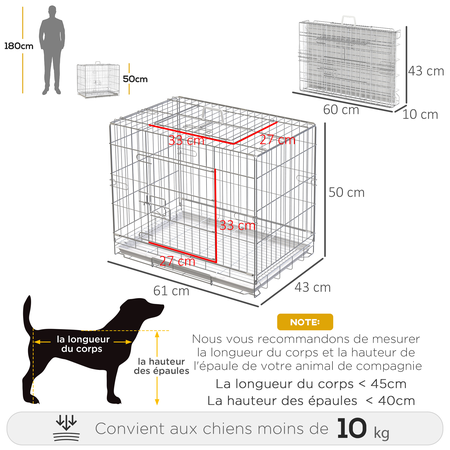 180cm

50cm

43 cm

60 cm

10 cm

33 cm

27 cm

50 cm

33 cm

27 cm

61 cm

43 cm

la longueur du corps

la hauteur des épaules

NOTE:

Nous vous recommandons de mesurer la longueur du corps et la hauteur de l'épaule de votre animal de compagnie

La longueur du corps < 45cm

La hauteur des épaules < 40cm

Convient aux chiens moins de 10 kg