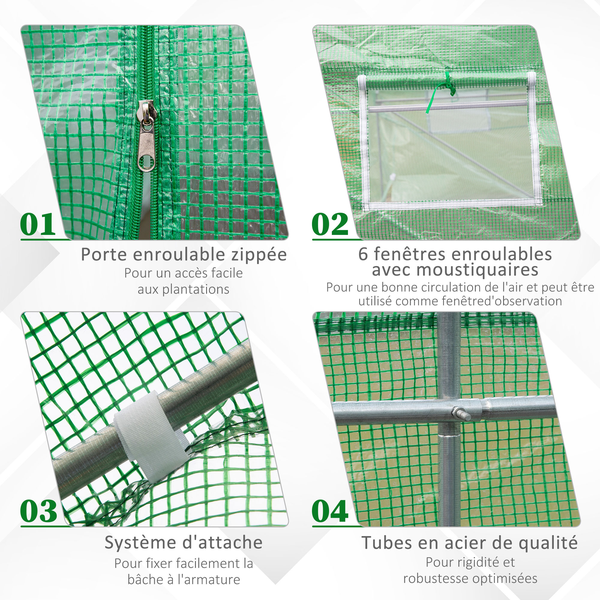 01

Porte enroulable zippée

Pour un accès facile aux plantations

02

6 fenêtres enroulables avec moustiquaires

Pour une bonne circulation de l'air et peut être utilisé comme fenêtred'observation

03

Système d'attache

Pour fixer facilement la bâche à l'armature

04

Tubes en acier de qualité

Pour rigidité et robustesse optimisées