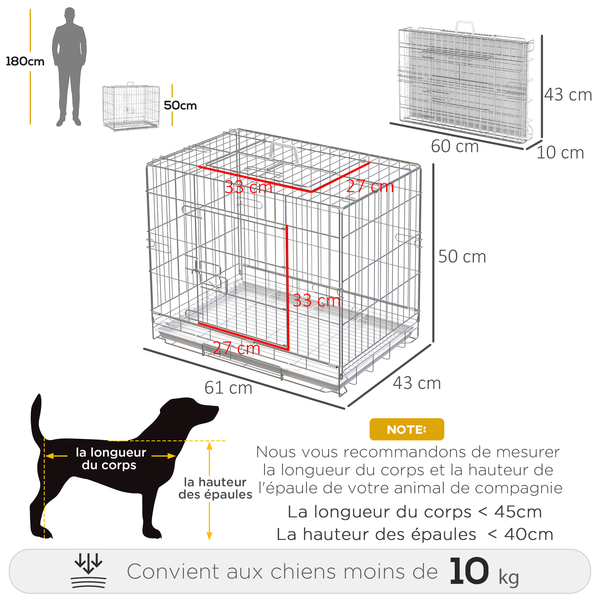 180cm

50cm

43 cm

60 cm

10 cm

33 cm

27 cm

50 cm

33 cm

27 cm

61 cm

43 cm

la longueur du corps

la hauteur des épaules

NOTE:

Nous vous recommandons de mesurer la longueur du corps et la hauteur de l'épaule de votre animal de compagnie

La longueur du corps < 45cm

La hauteur des épaules < 40cm

Convient aux chiens moins de 10 kg