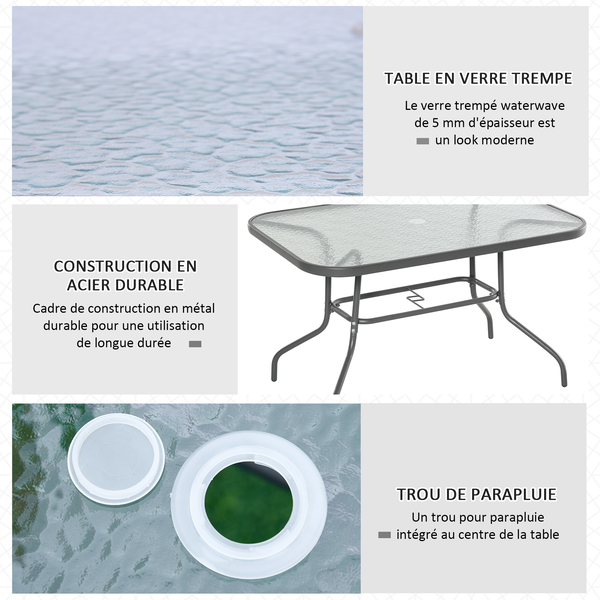 TABLE EN VERRE TREMPE

Le verre trempé waterwave de 5 mm d'épaisseur est un look moderne

CONSTRUCTION EN ACIER DURABLE

Cadre de construction en métal durable pour une utilisation de longue durée

TROU DE PARAPLUIE

Un trou pour parapluie intégré au centre de la table