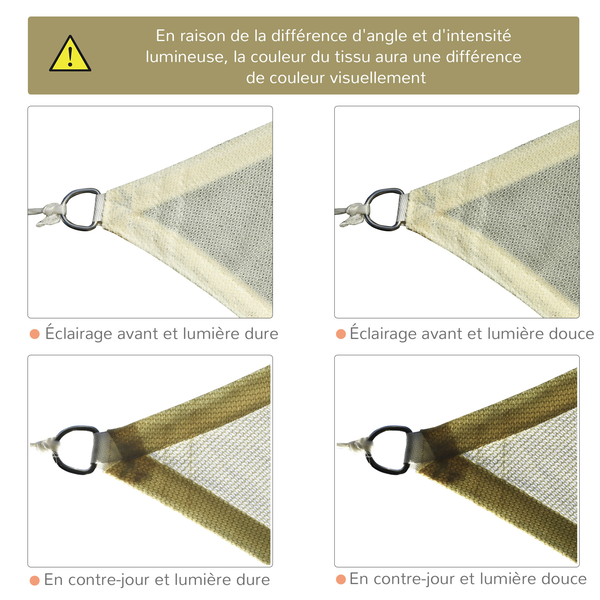 En raison de la différence d'angle et d'intensité lumineuse, la couleur du tissu aura une différence de couleur visuellement

Éclairage avant et lumière dure

Éclairage avant et lumière douce

En contre-jour et lumière dure

En contre-jour et lumière douce