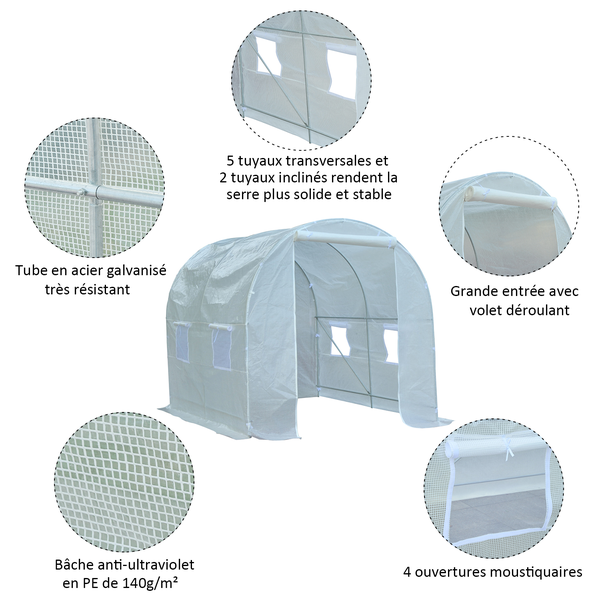 5 tuyaux transversales et 2 tuyaux inclinés rendent la serre plus solide et stable

Tube en acier galvanisé très résistant

Grande entrée avec volet déroulant

Bâche anti-ultraviolet en PE de 140g/m²

4 ouvertures moustiquaires