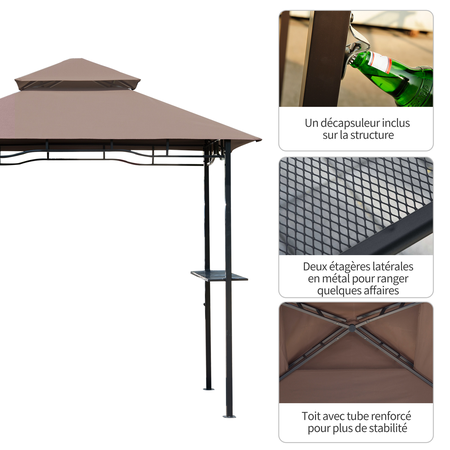 Un décapsuleur inclus sur la structure

Deux étagères latérales en métal pour ranger quelques affaires

Toit avec tube renforcé pour plus de stabilité