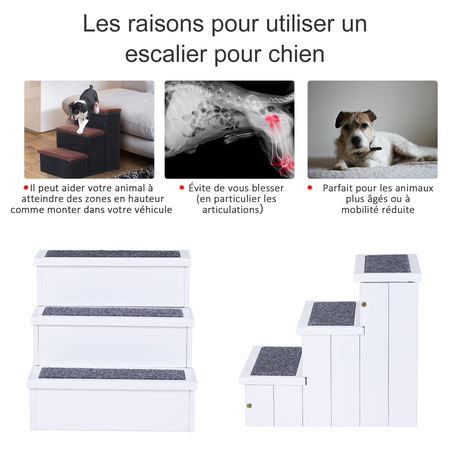 Les raisons pour utiliser un escalier pour chien

• Il peut aider votre animal à atteindre des zones en hauteur comme monter dans votre véhicule

• Évite de vous blesser (en particulier les articulations)

• Parfait pour les animaux plus âgés ou à mobilité réduite