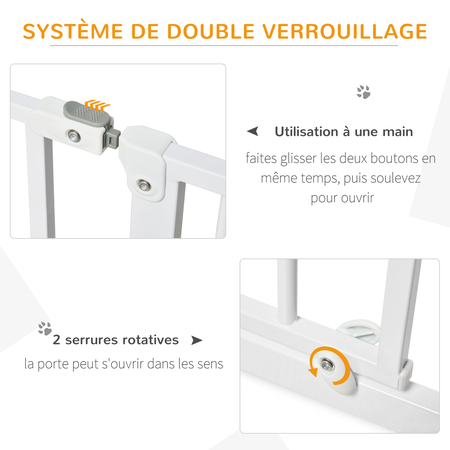 SYSTÈME DE DOUBLE VERROUILLAGE

Utilisation à une main

faites glisser les deux boutons en même temps, puis soulevez pour ouvrir

2 serrures rotatives

la porte peut s'ouvrir dans les sens