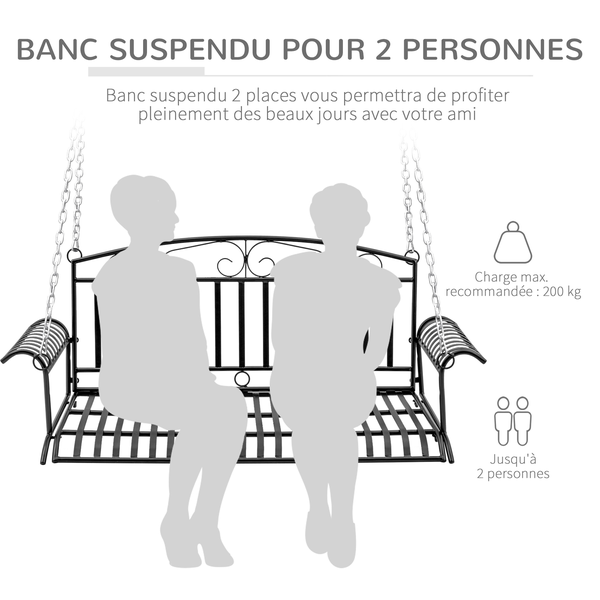 BANC SUSPENDU POUR 2 PERSONNES

Banc suspendu 2 places vous permettra de profiter pleinement des beaux jours avec votre ami

Charge max. recommandée : 200 kg

Jusqu'à 2 personnes