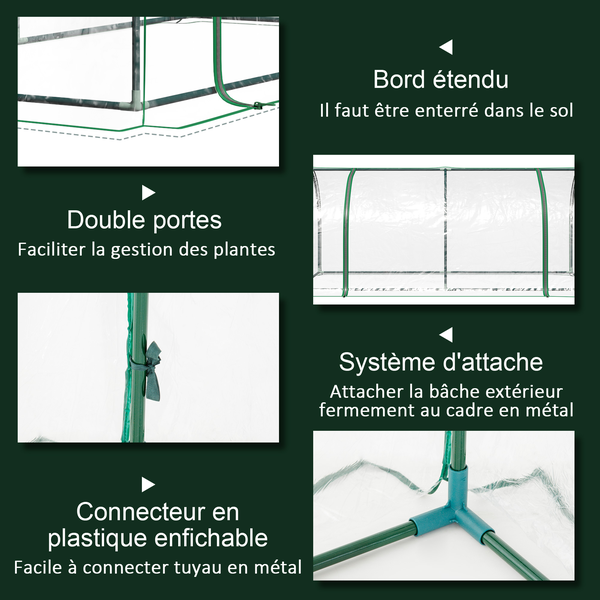 Bord étendu
Il faut être enterré dans le sol

Double portes
Faciliter la gestion des plantes

Système d'attache
Attacher la bâche extérieur fermement au cadre en métal

Connecteur en plastique enfichable
Facile à connecter tuyau en métal